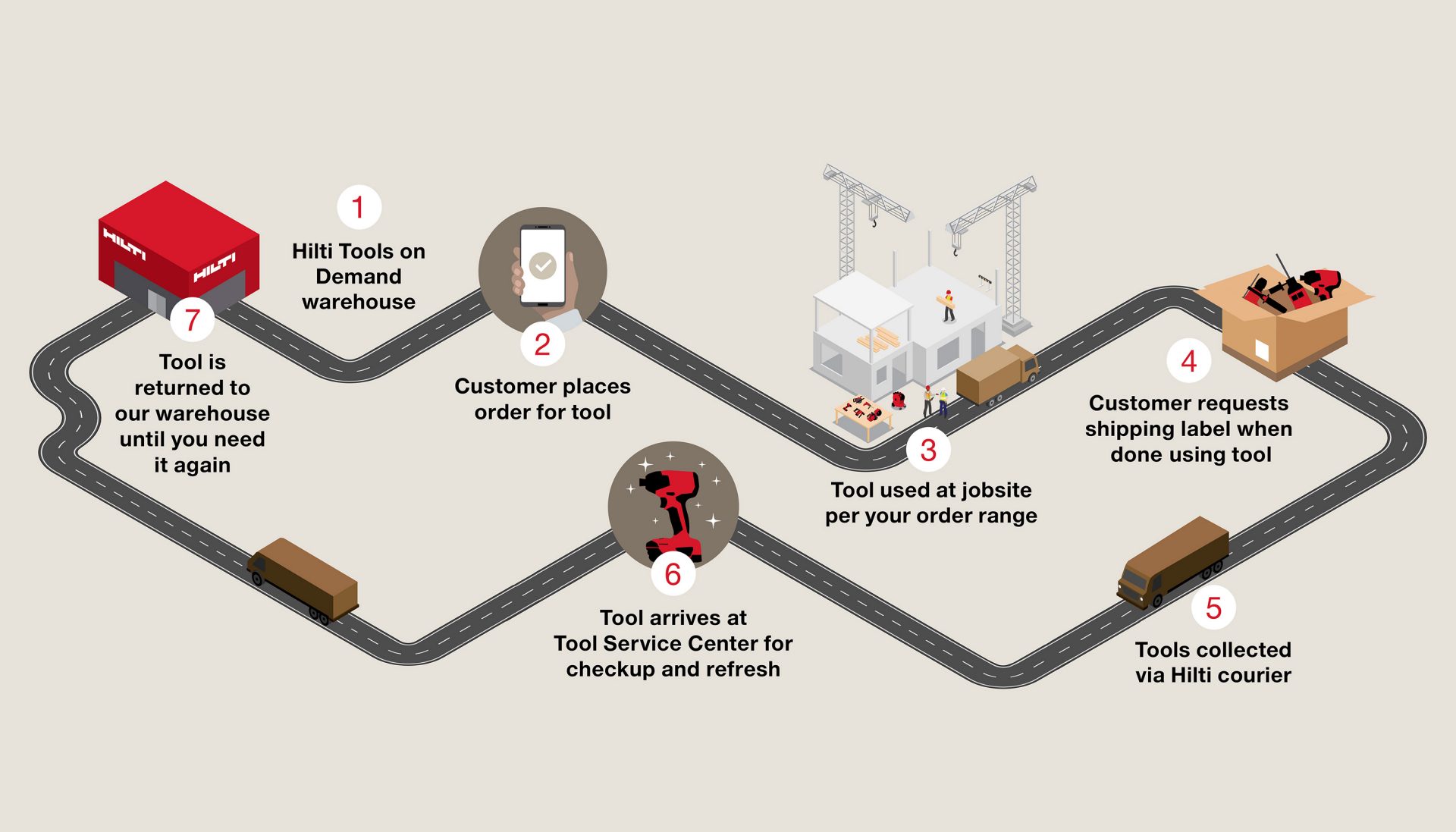 HILTI
HILTI

1
Hilti Tools on Demand warehouse

2
Customer places order for tool

3
Tool used at jobsite per your order range

4
Customer requests shipping label when done using tool

5
Tools collected via Hilti courier

6
Tool arrives at Tool Service Center for checkup and refresh

7
Tool is returned to our warehouse until you need it again