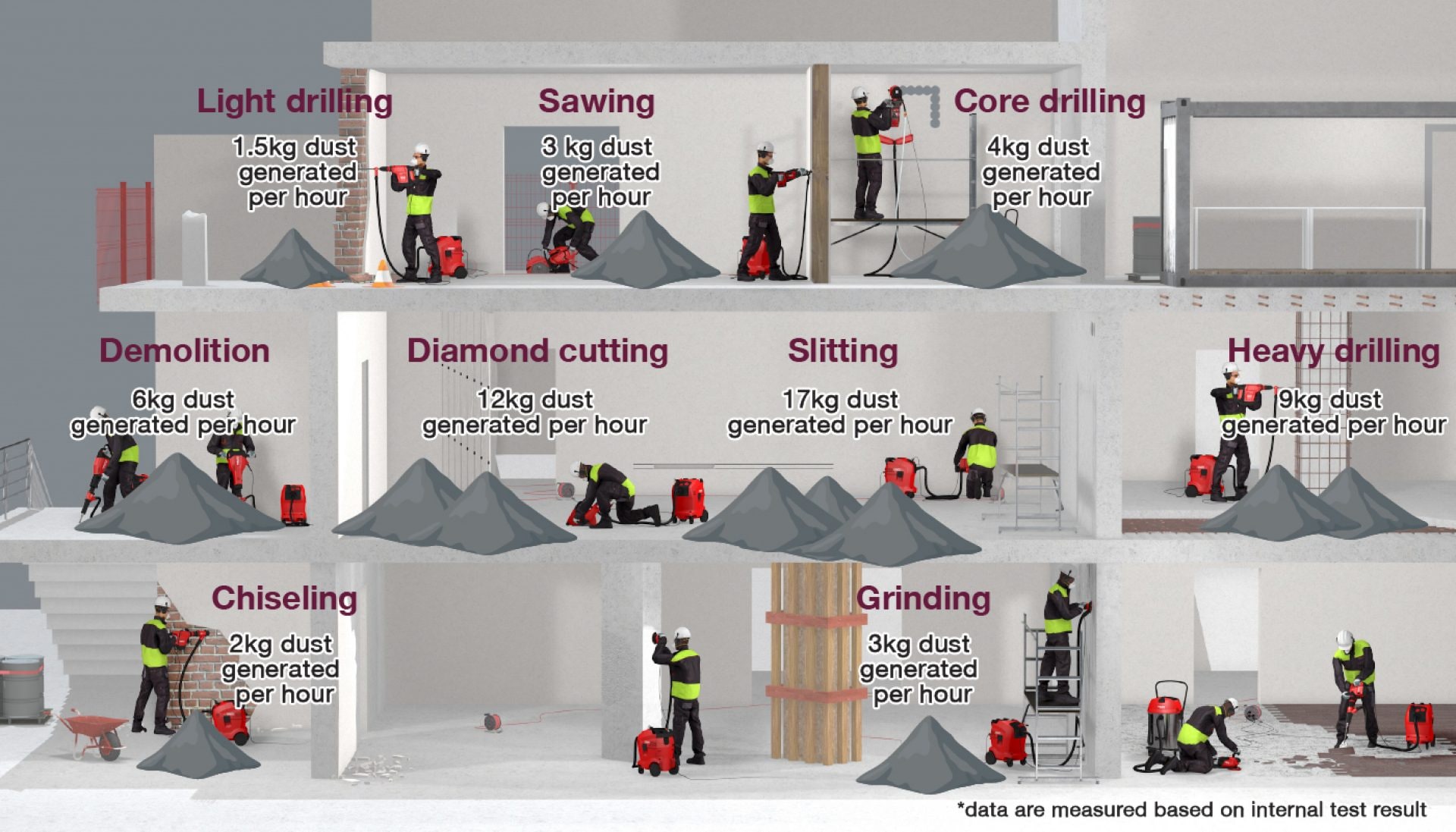 Light drilling
1.5kg dust generated per hour

Sawing
3 kg dust generated per hour

Core drilling
4kg dust generated per hour

Demolition
6kg dust generated per hour

Diamond cutting
12kg dust generated per hour

Slitting
17kg dust generated per hour

Heavy drilling
9kg dust generated per hour

Chiseling
2kg dust generated per hour

Grinding
3kg dust generated per hour

*data are measured based on internal test result