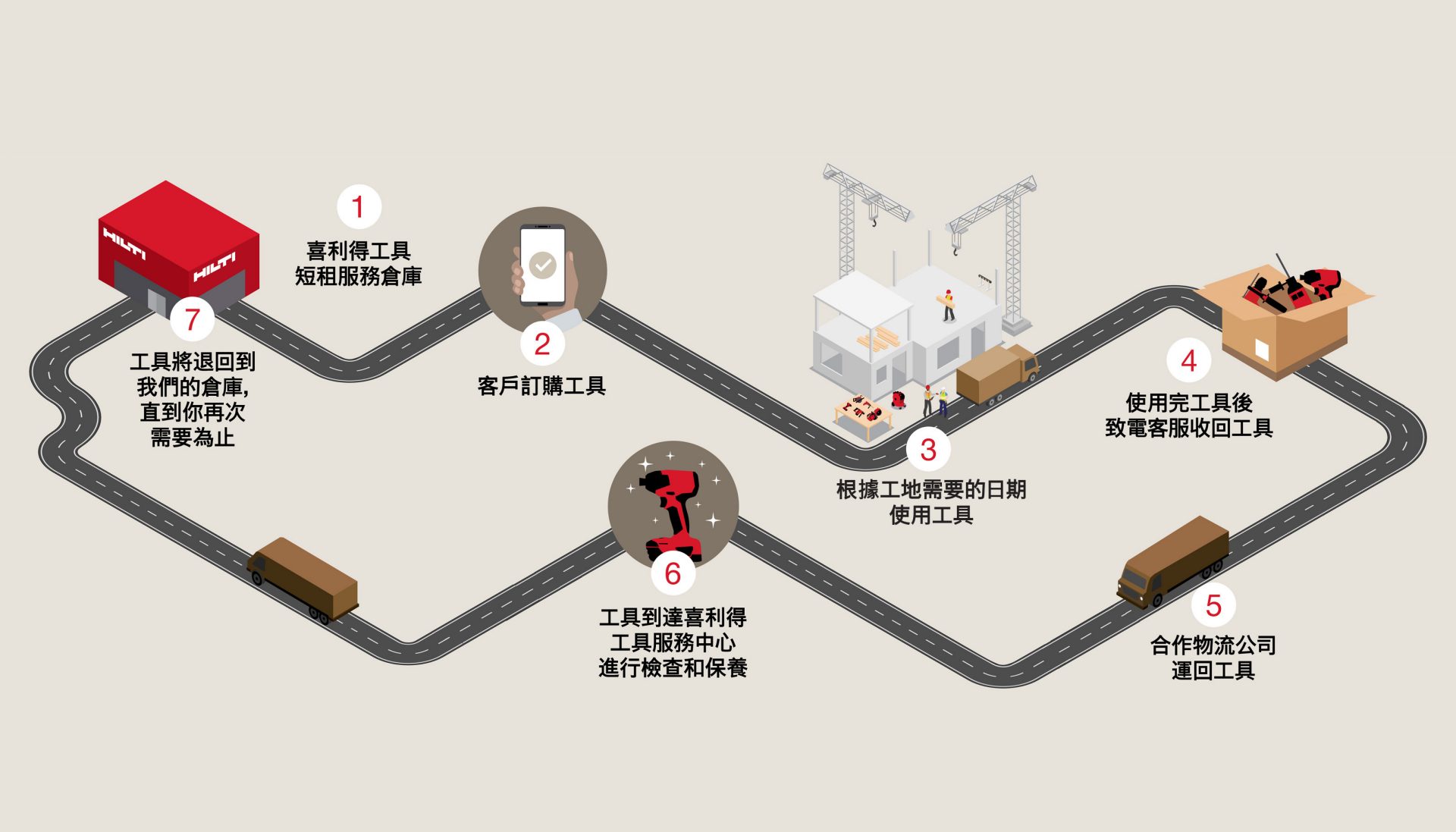 HILTI

HILTI

1

喜利得工具
短租服務倉庫

2

客戶訂購工具

3

根據工地需要的日期
使用工具

4

使用完工具後
致電客服收回工具

5

合作物流公司
運回工具

6

工具到達喜利得
工具服務中心
進行檢查和保養

7

工具將退回到
我們的倉庫,
直到你再次
需要為止