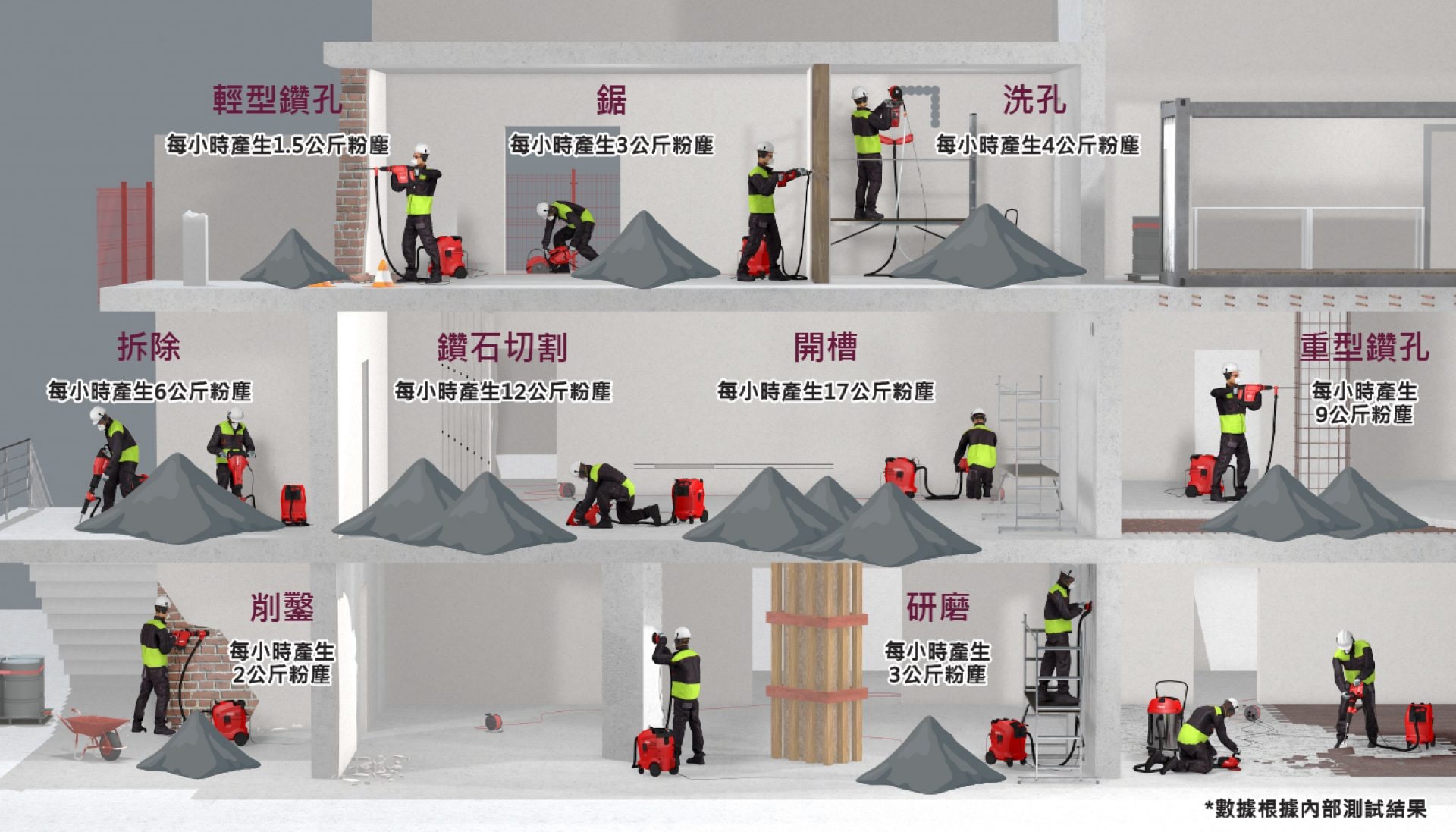 輕型鑽孔
每小時產生1.5公斤粉塵

鋸
每小時產生3公斤粉塵

洗孔
每小時產生4公斤粉塵

拆除
每小時產生6公斤粉塵

鑽石切割
每小時產生12公斤粉塵

開槽
每小時產生17公斤粉塵

重型鑽孔
每小時產生9公斤粉塵

削鑿
每小時產生2公斤粉塵

研磨
每小時產生3公斤粉塵

*數據根據內部測試結果