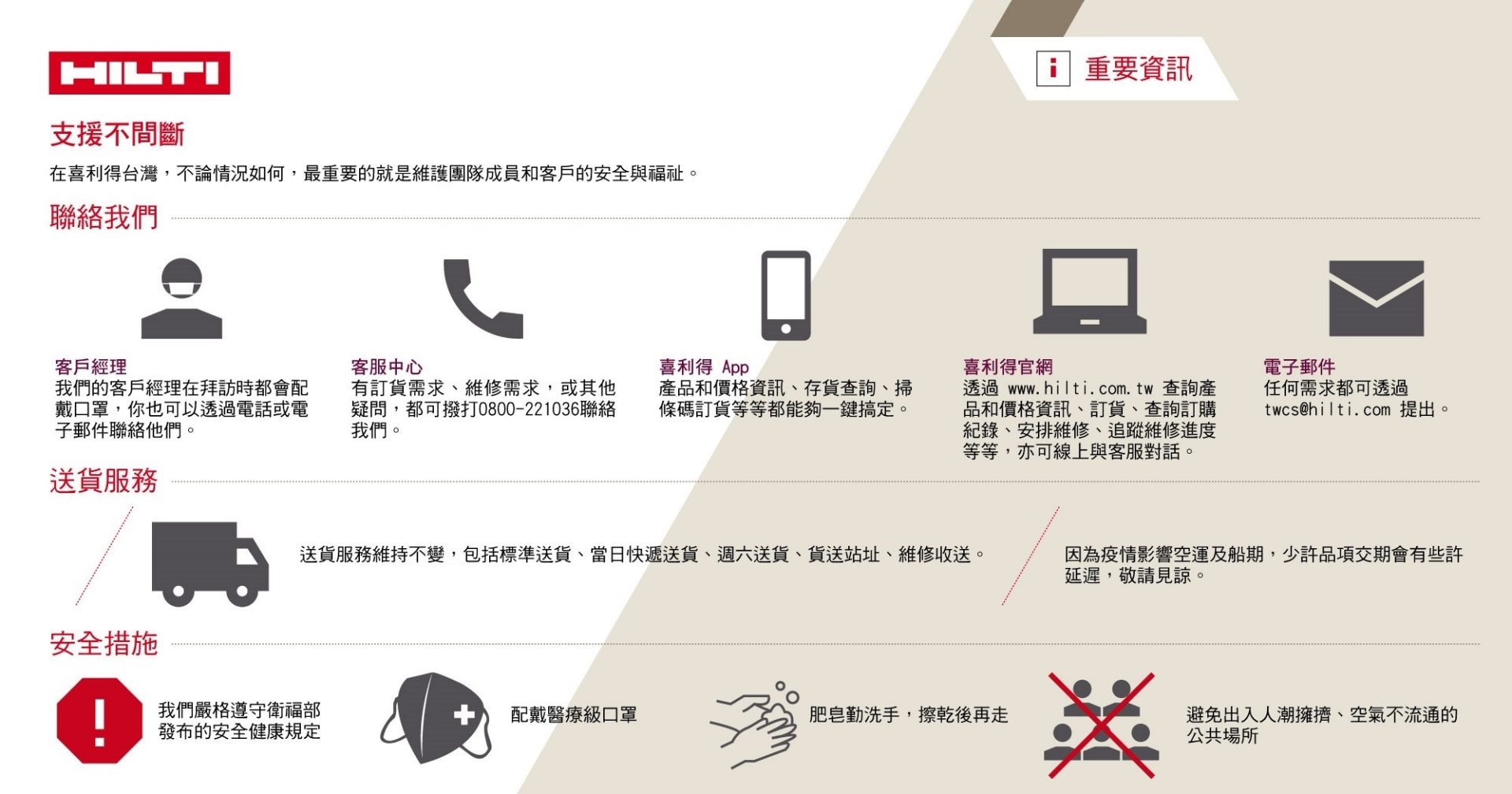 HILTI

i 重要資訊

支援不間斷

在喜利得台灣，不論情況如何，最重要的就是維護團隊成員和客戶的安全與福祉。

聯絡我們

客戶經理
我們的客戶經理在拜訪時都會配戴口罩，你也可以透過電話或電子郵件聯絡他們。

客服中心
有訂貨需求、維修需求，或其他疑問，都可撥打0800-221036聯絡我們。

喜利得 App
產品和價格資訊、存貨查詢、掃條碼訂貨等等都能夠一鍵搞定。

喜利得官網
透過 www.hilti.com.tw 查詢產品和價格資訊、訂貨、查詢訂購紀錄、安排維修、追蹤維修進度等等，亦可線上與客服對話。

電子郵件
任何需求都可透過 twcs@hilti.com 提出。

送貨服務

送貨服務維持不變，包括標準送貨、當日快遞送貨、週六送貨、貨送站址、維修收送。

因為疫情影響空運及船期，少許品項交期會有些許延遲，敬請見諒。

安全措施

我們嚴格遵守衛福部發布的安全健康規定

配戴醫療級口罩

肥皂勤洗手，擦乾後再走

避免出入人潮擁擠、空氣不流通的公共場所